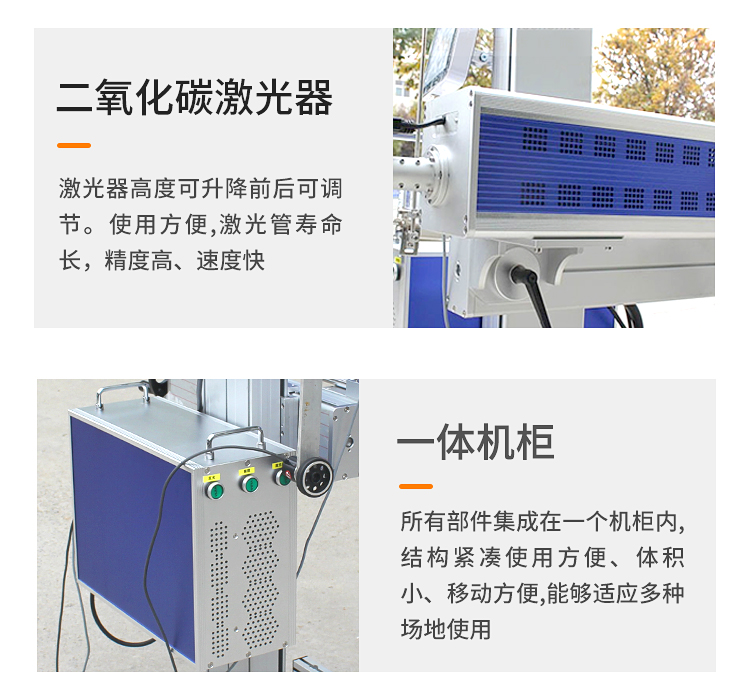 二氧化碳激光器

激光器高度可升降前后可调节。使用方便,激光管寿命长，精度高、速度快

一体机柜

所有部件集成在一个机柜内,结构紧凑使用方便、体积小、移动方便,能够适应多种场地使用