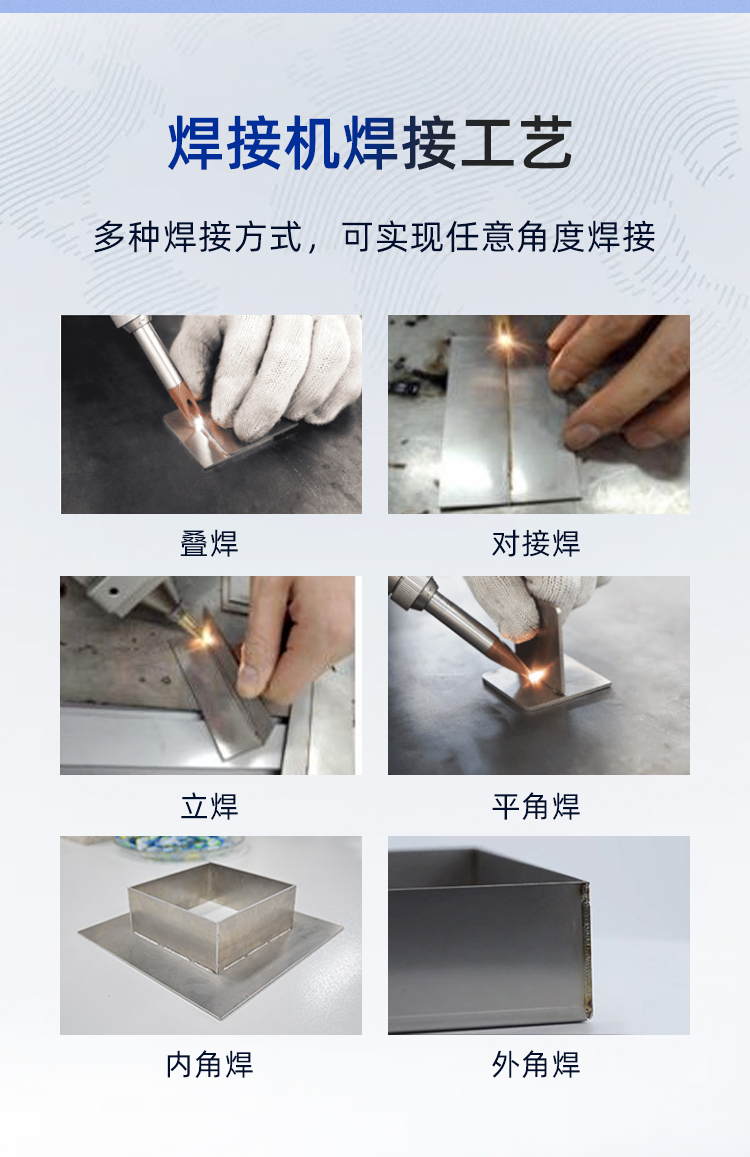 焊接机焊接工艺

多种焊接方式，可实现任意角度焊接

叠焊

对接焊

立焊

平角焊

内角焊

外角焊